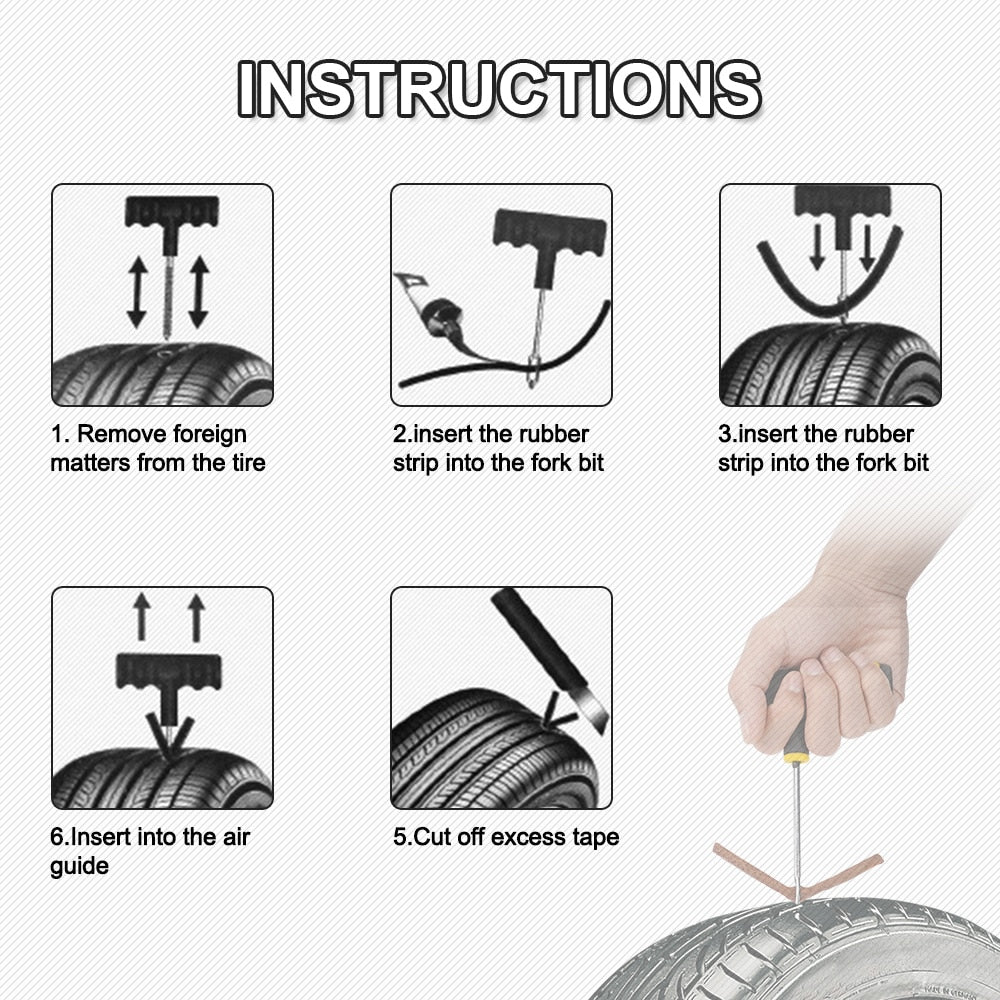 INSTRUCTIONS

1. Remove foreign matters from the tire

2.insert the rubber strip into the fork bit

3.insert the rubber strip into the fork bit

6.Insert into the air guide

5.Cut off excess tape